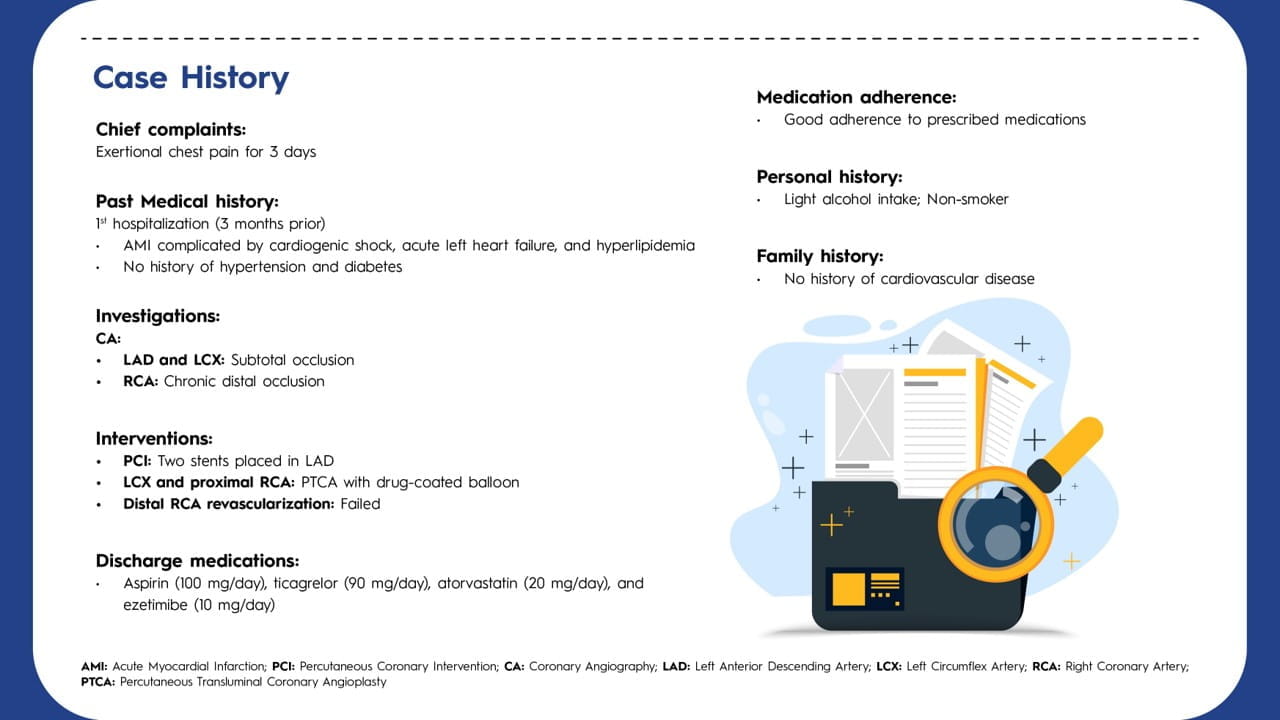 Case History

Chief complaints:
Exertional chest pain for 3 days

Past Medical history:
1st hospitalization (3 months prior)
• AMI complicated by cardiogenic shock, acute left heart failure, and hyperlipidemia
• No history of hypertension and diabetes

Investigations:
CA:
• LAD and LCX: Subtotal occlusion
• RCA: Chronic distal occlusion

Interventions:
• PCI: Two stents placed in LAD
• LCX and proximal RCA: PTCA with drug-coated balloon
• Distal RCA revascularization: Failed

Discharge medications:
• Aspirin (100 mg/day), ticagrelor (90 mg/day), atorvastatin (20 mg/day), and ezetimibe (10 mg/day)

Medication adherence:
• Good adherence to prescribed medications

Personal history:
• Light alcohol intake; Non-smoker

Family history:
• No history of cardiovascular disease

AMI: Acute Myocardial Infarction; PCI: Percutaneous Coronary Intervention; CA: Coronary Angiography; LAD: Left Anterior Descending Artery; LCX: Left Circumflex Artery; RCA: Right Coronary Artery; PTCA: Percutaneous Transluminal Coronary Angioplasty