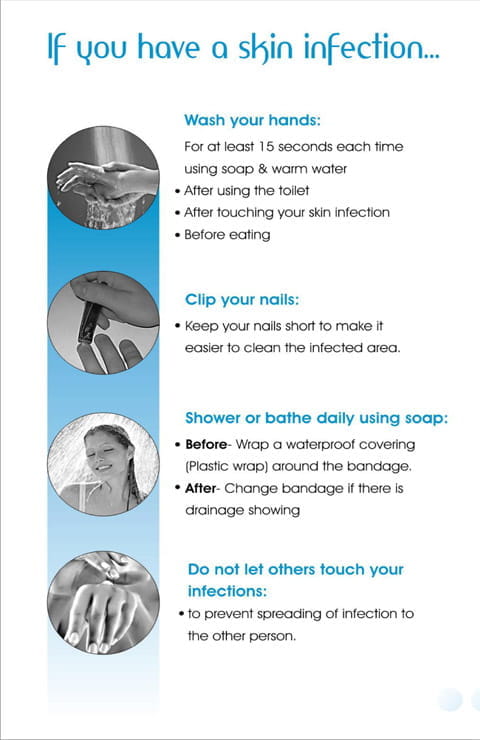 If you have a skin infection...

Wash your hands:

For at least 15 seconds each time using soap & warm water

• After using the toilet
• After touching your skin infection
• Before eating

Clip your nails:

• Keep your nails short to make it easier to clean the infected area.

Shower or bathe daily using soap:

• Before- Wrap a waterproof covering (Plastic wrap) around the bandage.
• After- Change bandage if there is drainage showing

Do not let others touch your infections:

• to prevent spreading of infection to the other person.